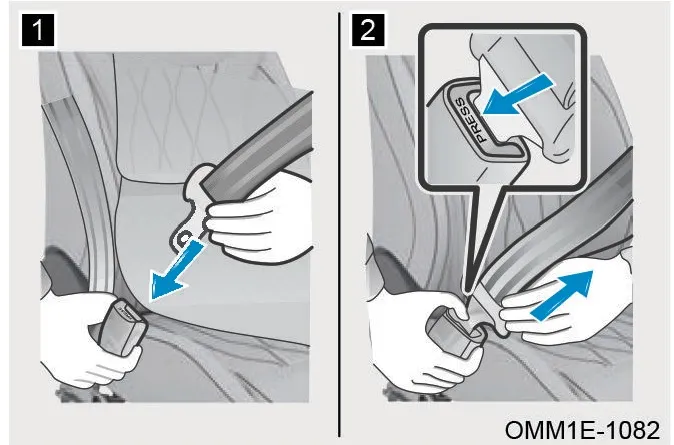 1

2

PRESS

OMM1E-1082