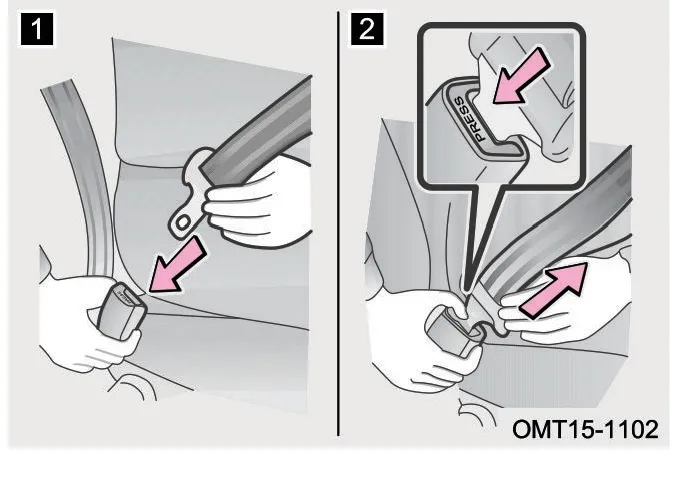 1

2

PRESS

OMT15-1102