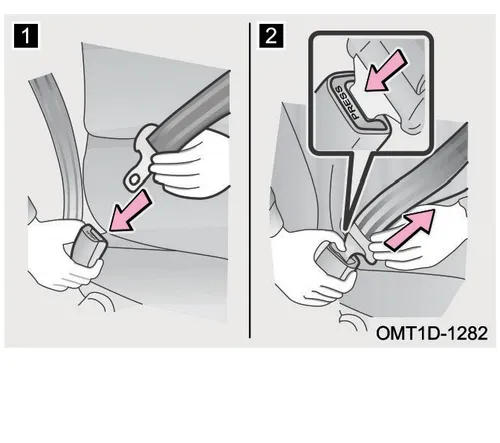 1

2

PRESS

OMT1D-1282